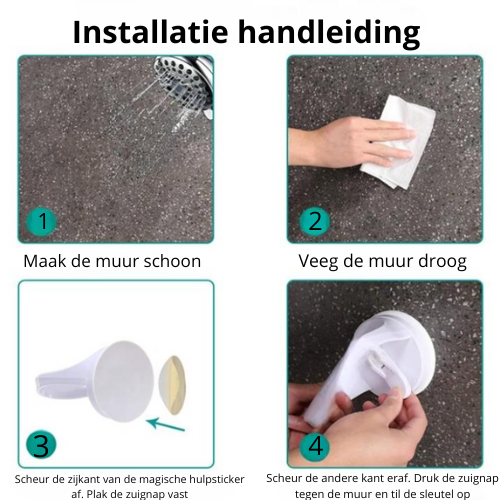 Installatie handleiding

1

Maak de muur schoon

2

Veeg de muur droog

3

Scheur de zijkant van de magische hulpsticker af. Plak de zuignap vast

4

Scheur de andere kant eraf. Druk de zuignap tegen de muur en til de sleutel op